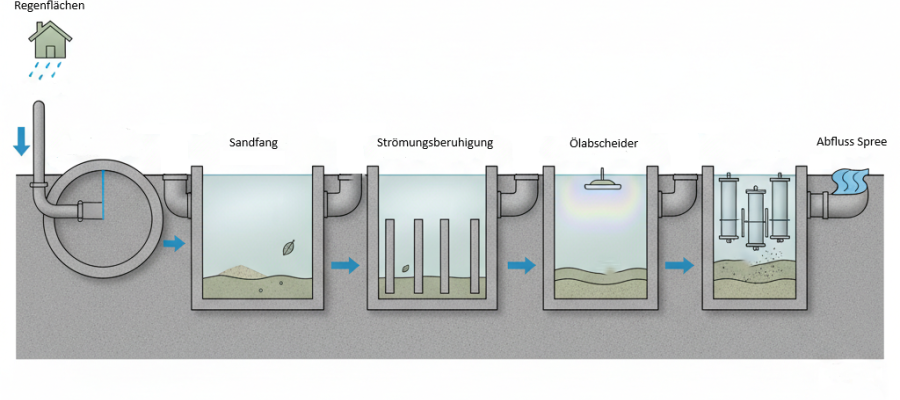 Regenflächen

Sandfang

Strömungsberuhigung

Ölabscheider

Abfluss Spree